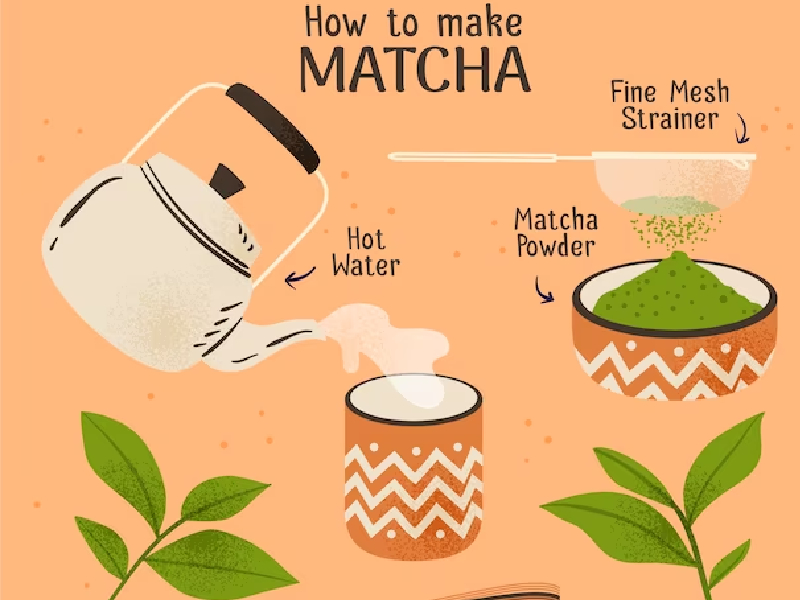 How to make
MATCHA

Fine Mesh
Strainer

Hot
Water

Matcha
Powder